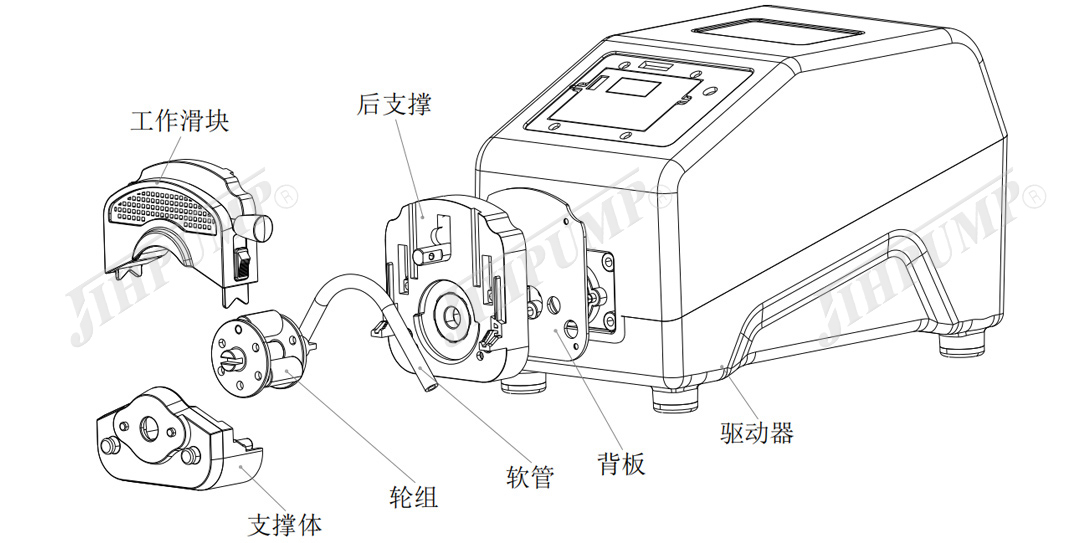 工作滑块

后支撑

JIHPUMP®

JIHPUMP®

JIHPUMP®

驱动器

背板

软管

轮组

支撑体