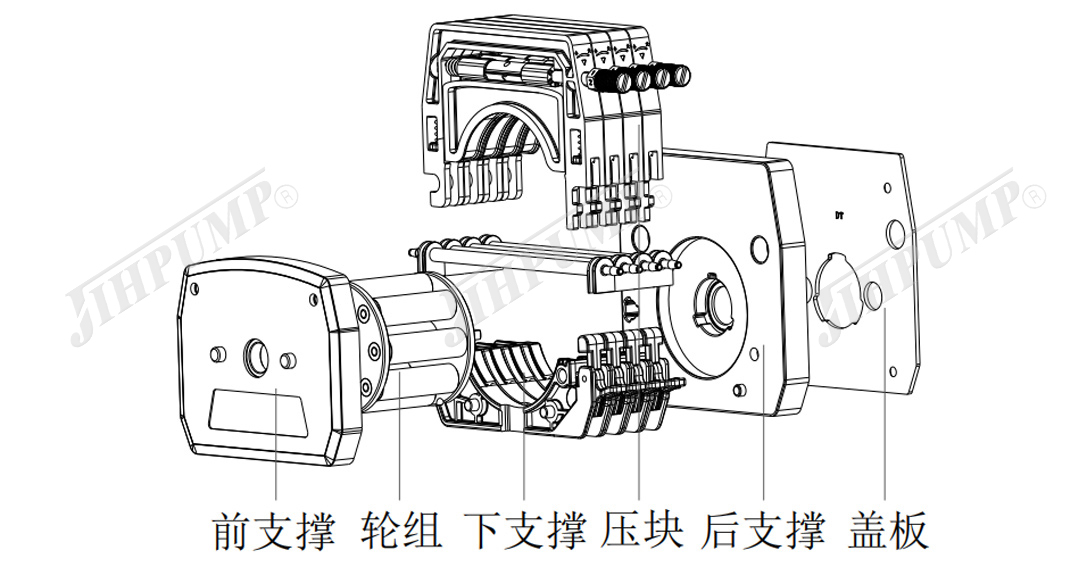 JIHPUMP®

JIHPUMP®

JIHPUMP®

DT

前支撑 轮组 下支撑 压块 后支撑 盖板